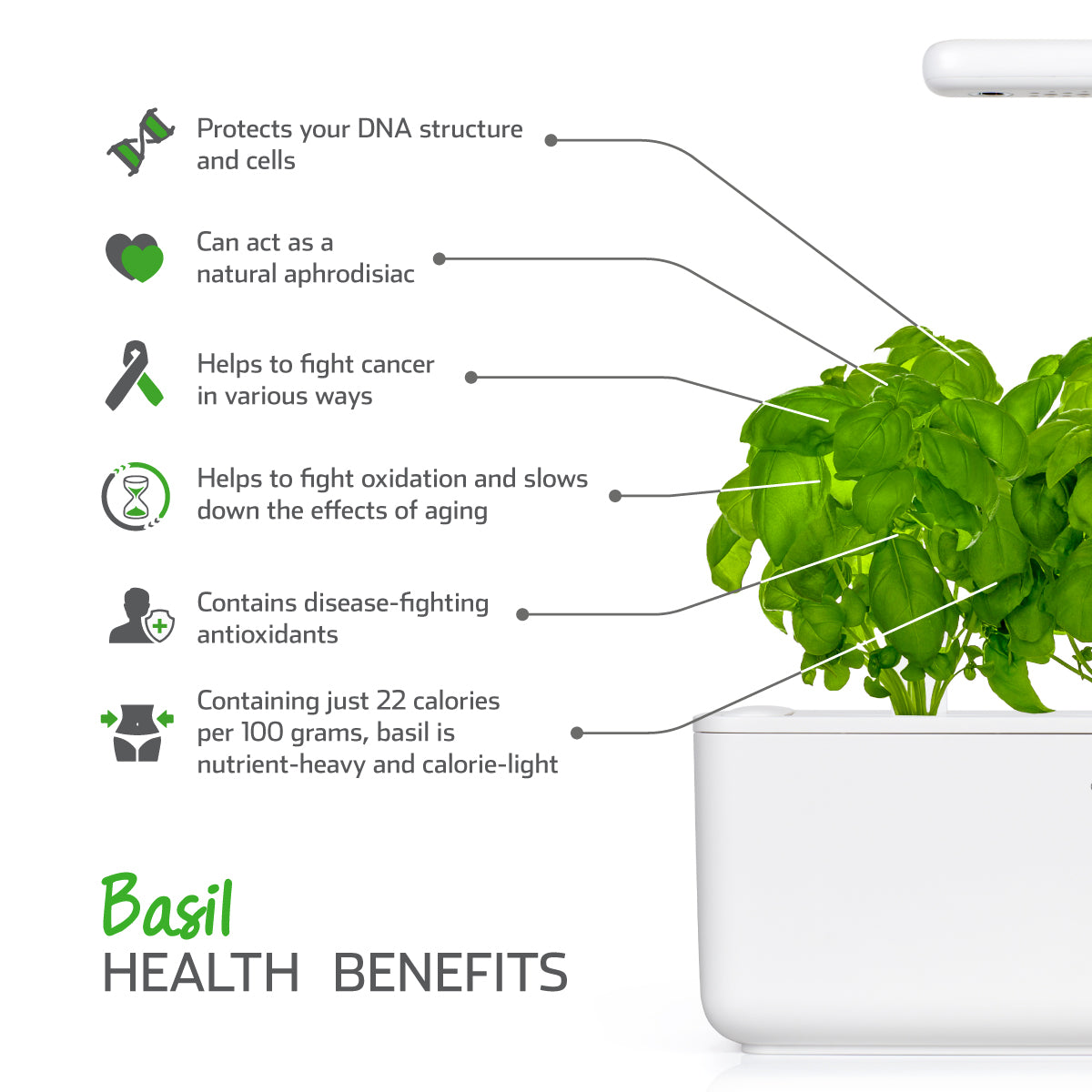 Protects your DNA structure and cells

Can act as a natural aphrodisiac

Helps to fight cancer in various ways

Helps to fight oxidation and slows down the effects of aging

Contains disease-fighting antioxidants

Containing just 22 calories per 100 grams, basil is nutrient-heavy and calorie-light

Basil
HEALTH BENEFITS