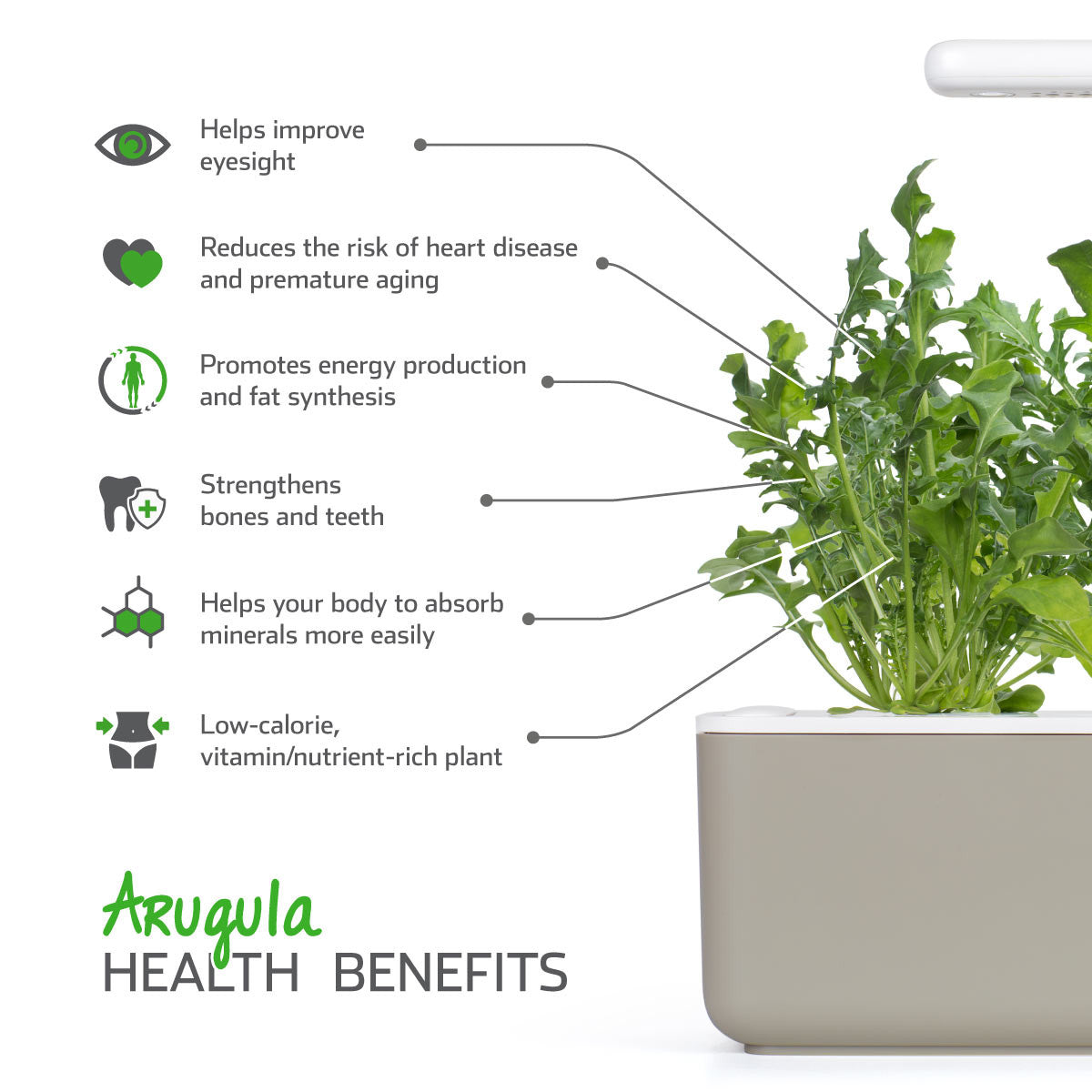 Helps improve eyesight

Reduces the risk of heart disease and premature aging

Promotes energy production and fat synthesis

Strengthens bones and teeth

Helps your body to absorb minerals more easily

Low-calorie, vitamin/nutrient-rich plant

Arugula
HEALTH BENEFITS